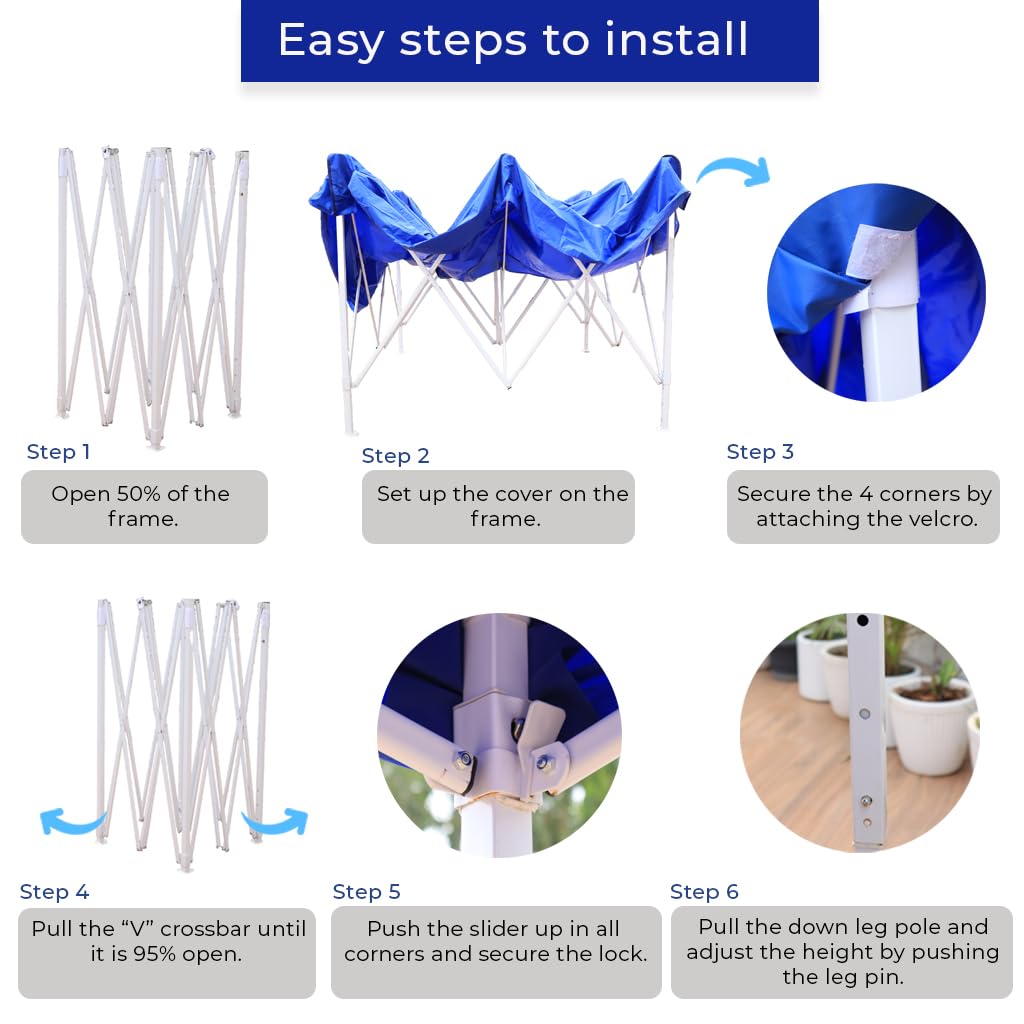 Easy steps to install

Step 1
Open 50% of the frame.

Step 2
Set up the cover on the frame.

Step 3
Secure the 4 corners by attaching the velcro.

Step 4
Pull the “V” crossbar until it is 95% open.

Step 5
Push the slider up in all corners and secure the lock.

Step 6
Pull the down leg pole and adjust the height by pushing the leg pin.